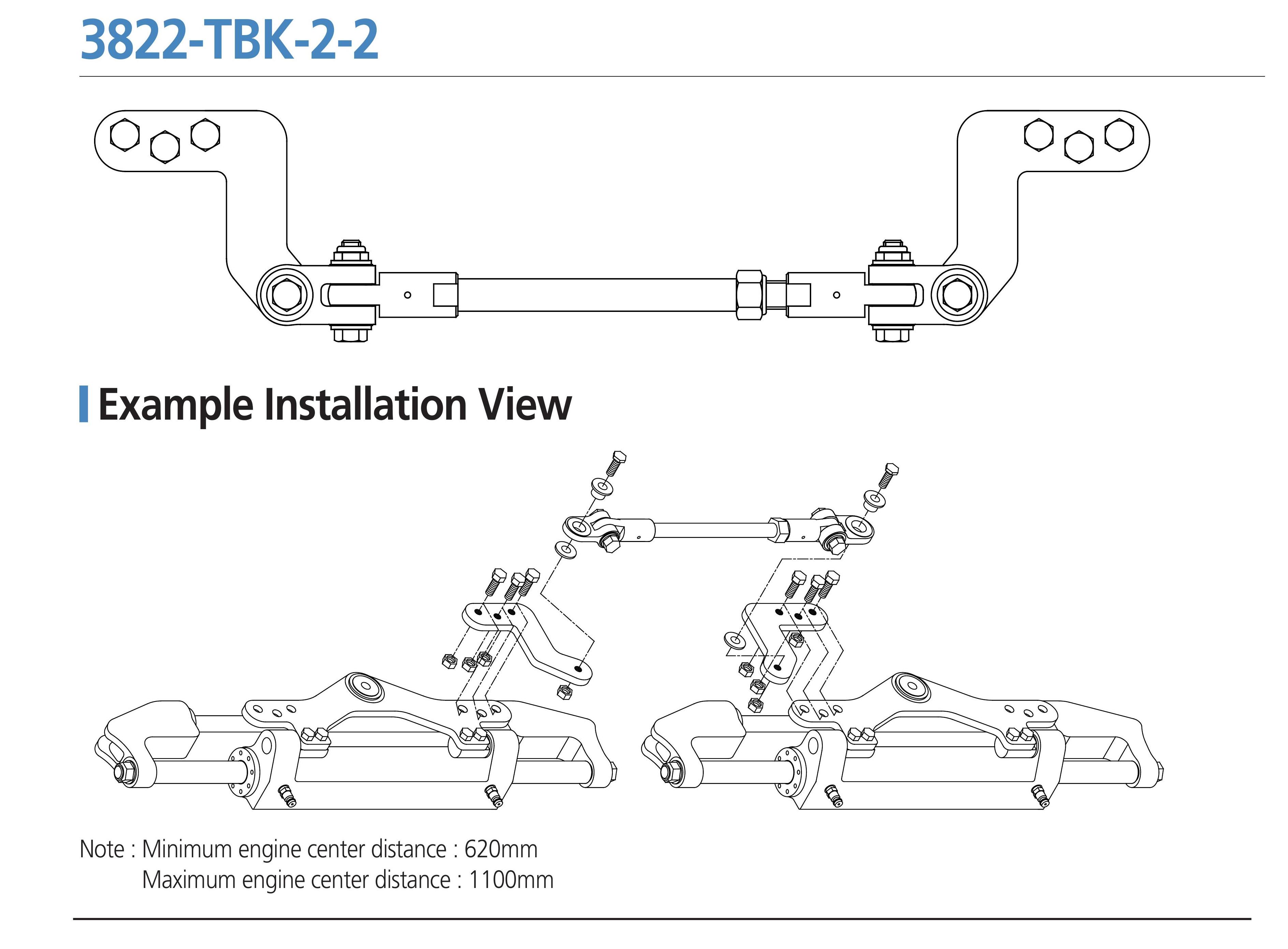 3822-TBK-2-2

Example Installation View

Note : Minimum engine center distance : 620mm
Maximum engine center distance : 1100mm